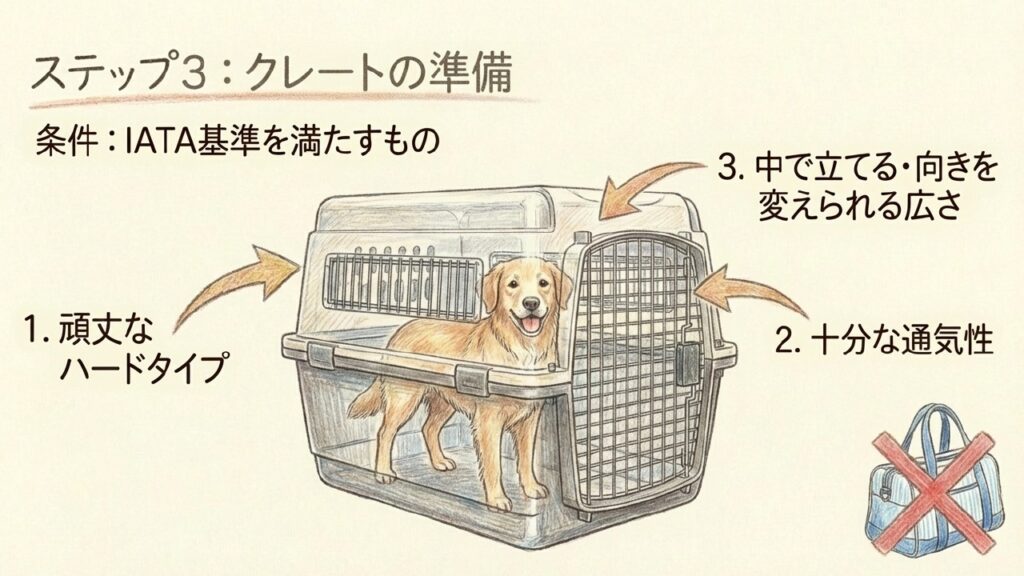 ステップ3：クレートの準備

条件：IATA基準を満たすもの

3. 中で立てる・向きを変えられる広さ

1. 頑丈なハードタイプ

2. 十分な通気性